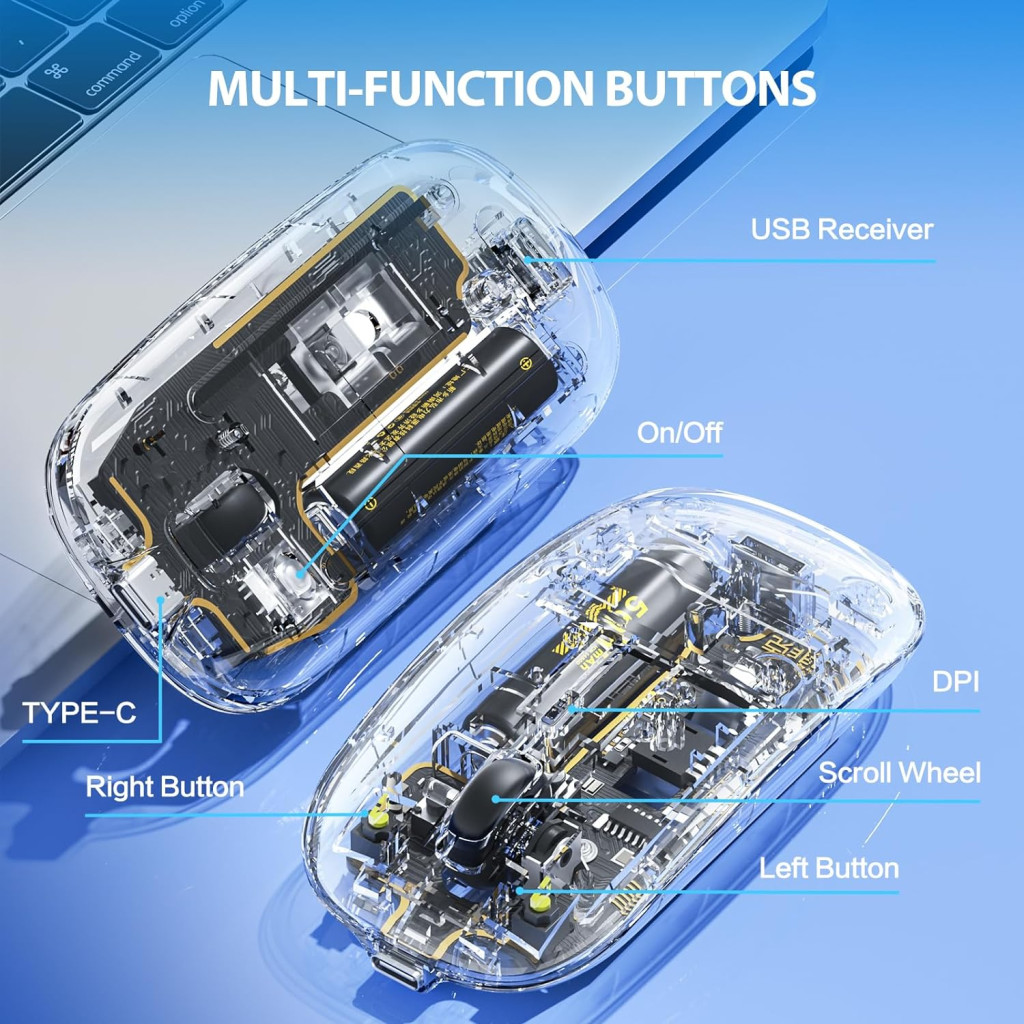 command

option

MULTI-FUNCTION BUTTONS

USB Receiver

On/Off

TYPE-C

DPI

Right Button

Scroll Wheel

Left Button